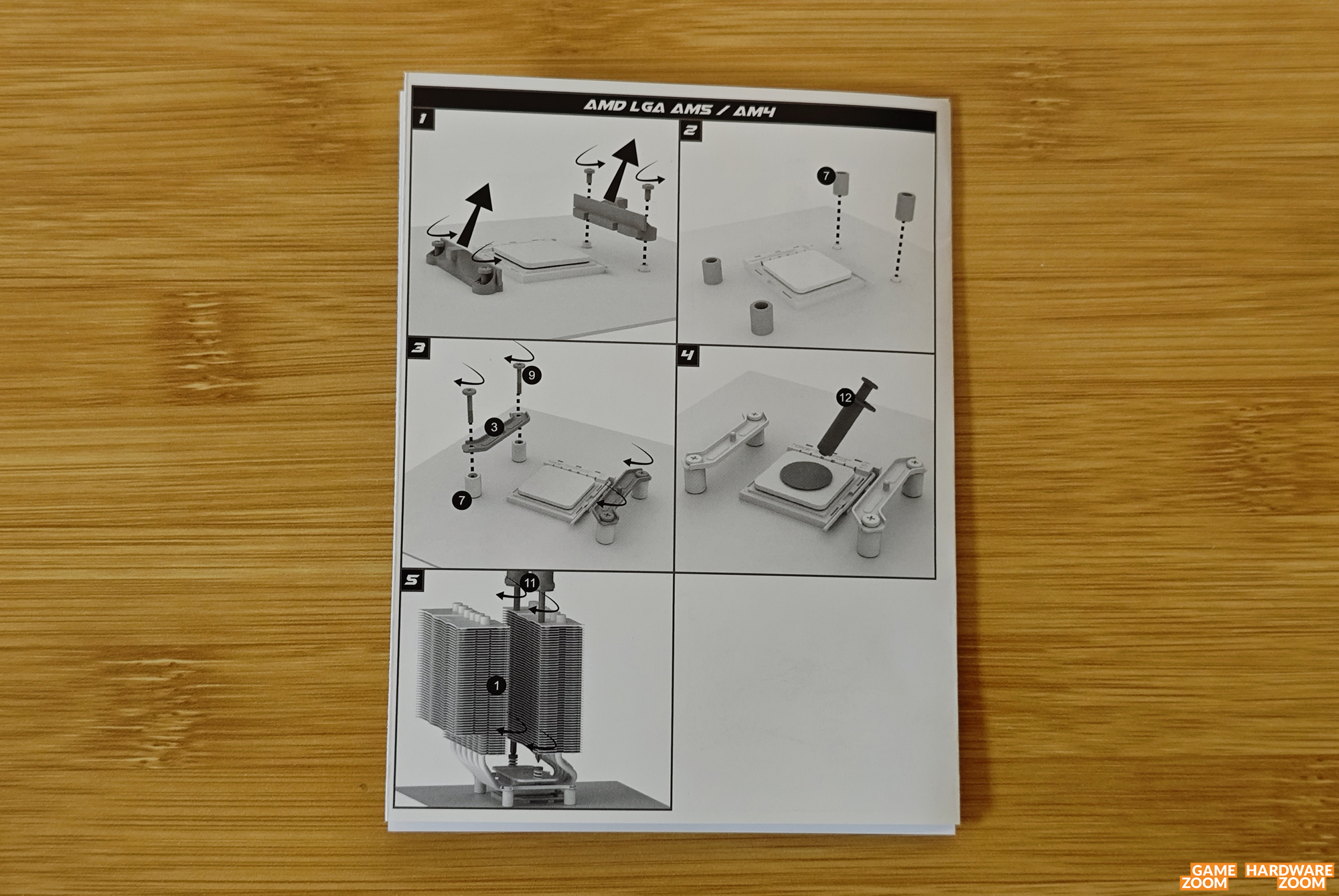 AMD LGA AM5 / AM4

1

2

7

3

9

3

7

4

12

5

11

1

GAME ZOOM

HARDWARE ZOOM